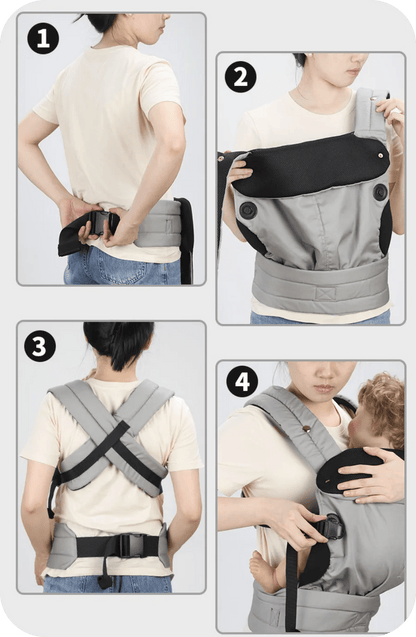 1

2

3

4