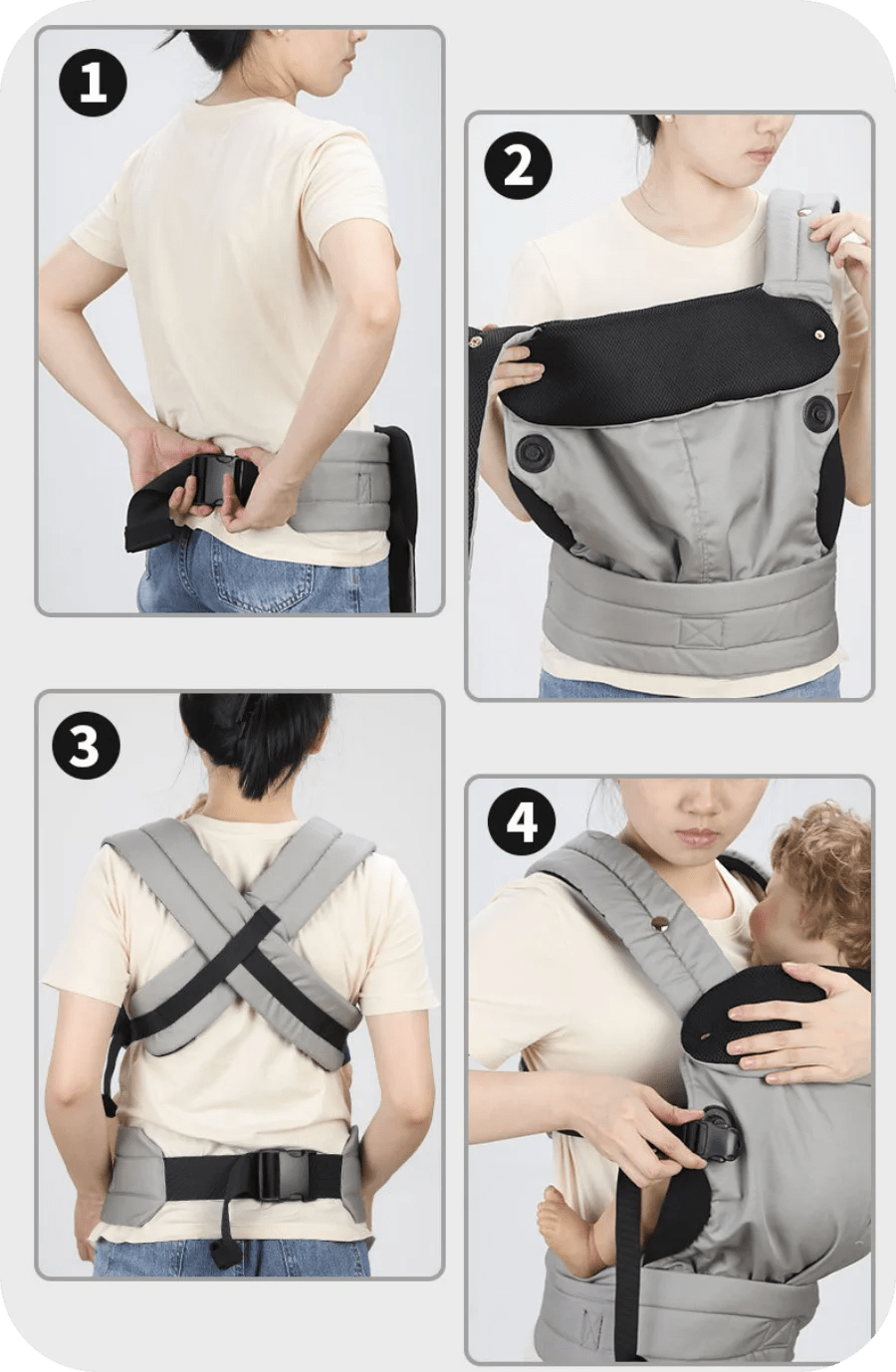 1

2

3

4